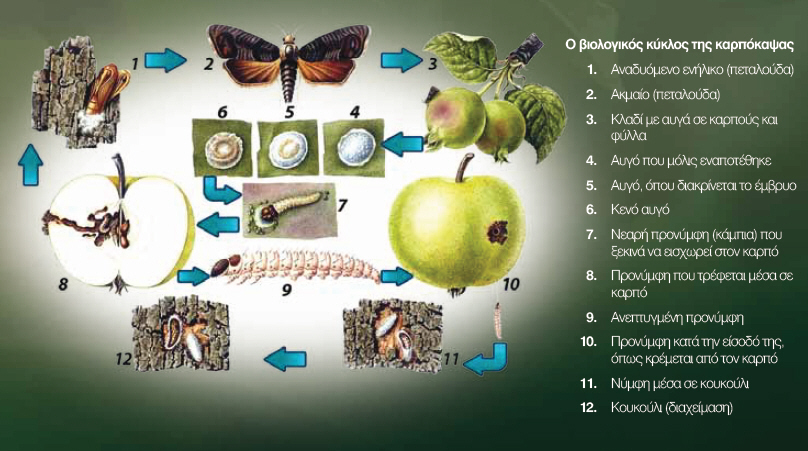 1
2
3
6
5
4
7
8
9
10
12
11

Ο βιολογικός κύκλος της καρπόκαψας

1. Αναδυόμενο ενήλικο (πεταλούδα)
2. Ακμαίο (πεταλούδα)
3. Κλαδί με αυγά σε καρπούς και φύλλα
4. Αυγό που μόλις εναποτέθηκε
5. Αυγό, όπου διακρίνεται το έμβρυο
6. Κενό αυγό
7. Νεαρή προνύμφη (κάμπια) που ξεκινά να εισχωρεί στον καρπό
8. Προνύμφη που τρέφεται μέσα σε καρπό
9. Ανεπτυγμένη προνύμφη
10. Προνύμφη κατά την είσοδό της, όπως κρέμεται από τον καρπό
11. Νύμφη μέσα σε κουκούλι
12. Κουκούλι (διαχείμαση)